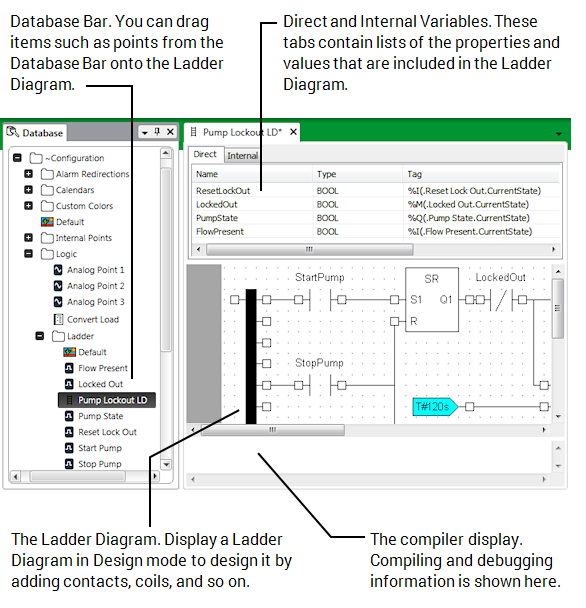 Database Bar. You can drag items such as points from the Database Bar onto the Ladder Diagram.

Direct and Internal Variables. These tabs contain lists of the properties and values that are included in the Ladder Diagram.

Database

~Configuration
Alarm Redirections
Calendars
Custom Colors
Default
Internal Points
Logic
Analog Point 1
Analog Point 2
Analog Point 3
Convert Load
Ladder
Default
Flow Present
Locked Out
Pump Lockout LD
Pump State
Reset Lock Out
Start Pump
Stop Pump

Pump Lockout LD*

Direct Internal

| Name | Type | Tag |
|---|---|---|
| ResetLockOut | BOOL | %I(.Reset Lock Out.CurrentState) |
| LockedOut | BOOL | %M(.Locked Out.CurrentState) |
| PumpState | BOOL | %Q(.Pump State.CurrentState) |
| FlowPresent | BOOL | %I(.Flow Present.CurrentState) |

StartPump
SR
S1 Q1
R
LockedOut
StopPump
T#120s

The Ladder Diagram. Display a Ladder Diagram in Design mode to design it by adding contacts, coils, and so on.

The compiler display. Compiling and debugging information is shown here.